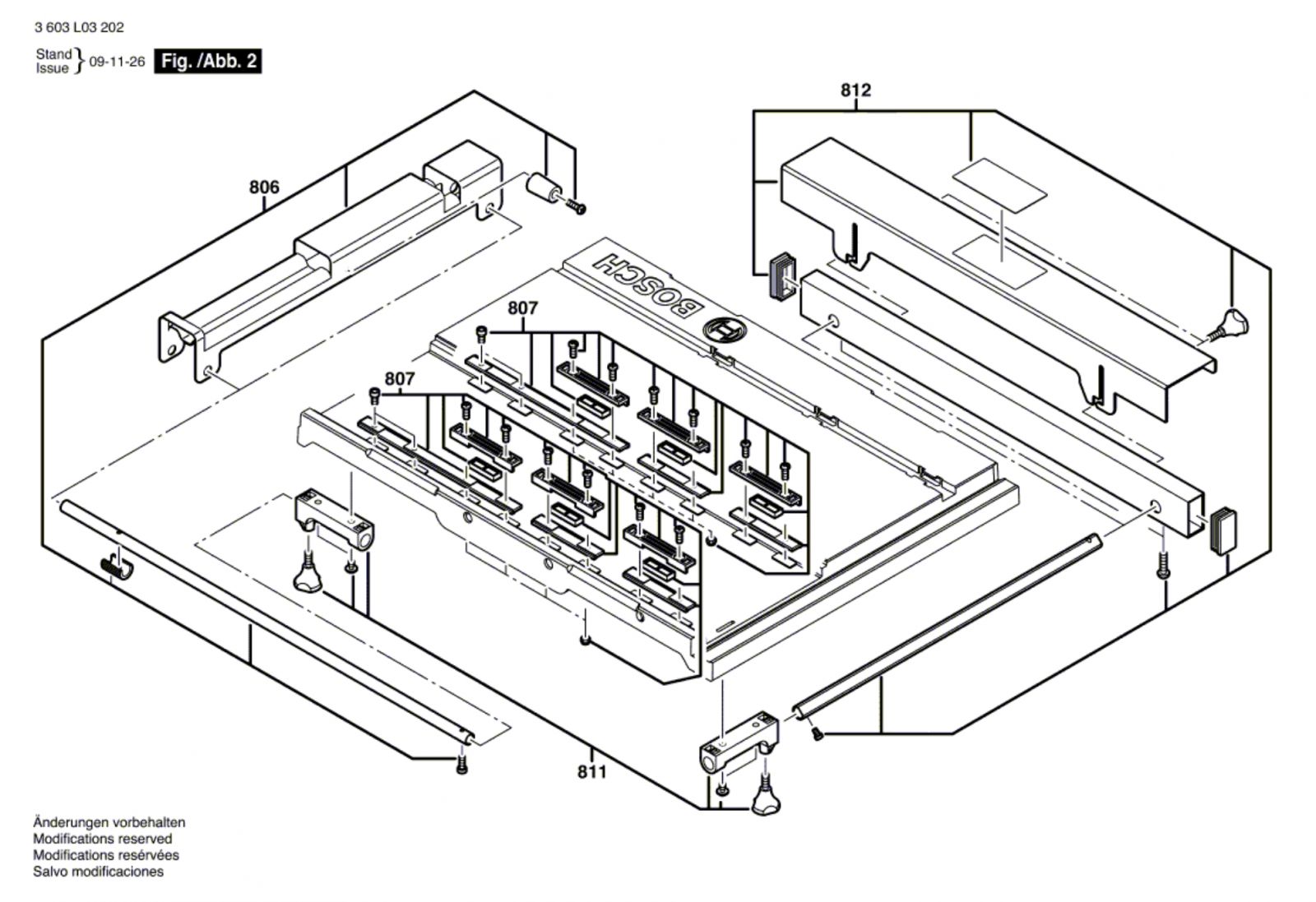 3 603 L03 202

Stand
Issue
09-11-26
Fig. /Abb. 2

812

806

BOSCH

807

807

811

Änderungen vorbehalten
Modifications reserved
Modifications resérvées
Salvo modificaciones